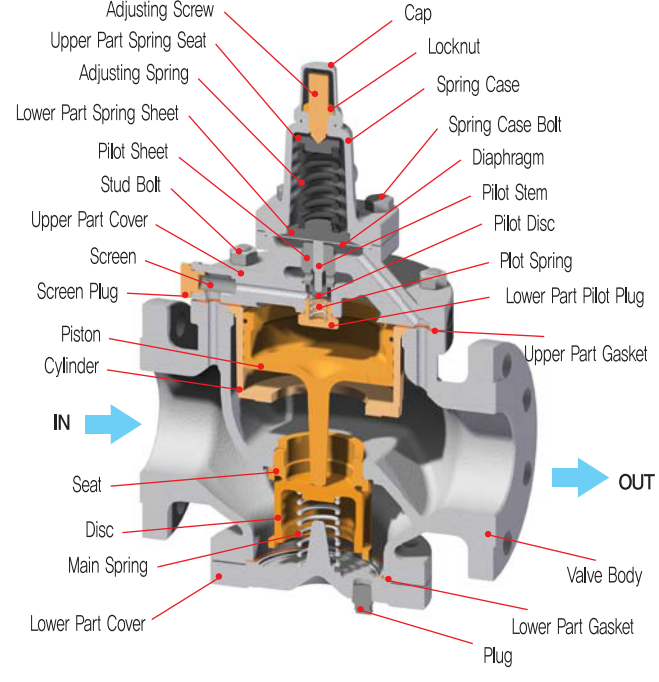 Adjusting Screw
Upper Part Spring Seat
Adjusting Spring
Lower Part Spring Sheet
Pilot Sheet
Stud Bolt
Upper Part Cover
Screen
Screen Plug
Piston
Cylinder
IN
Seat
Disc
Main Spring
Lower Part Cover
Cap
Locknut
Spring Case
Spring Case Bolt
Diaphragm
Pilot Stem
Pilot Disc
Plot Spring
Lower Part Pilot Plug
Upper Part Gasket
OUT
Valve Body
Lower Part Gasket
Plug